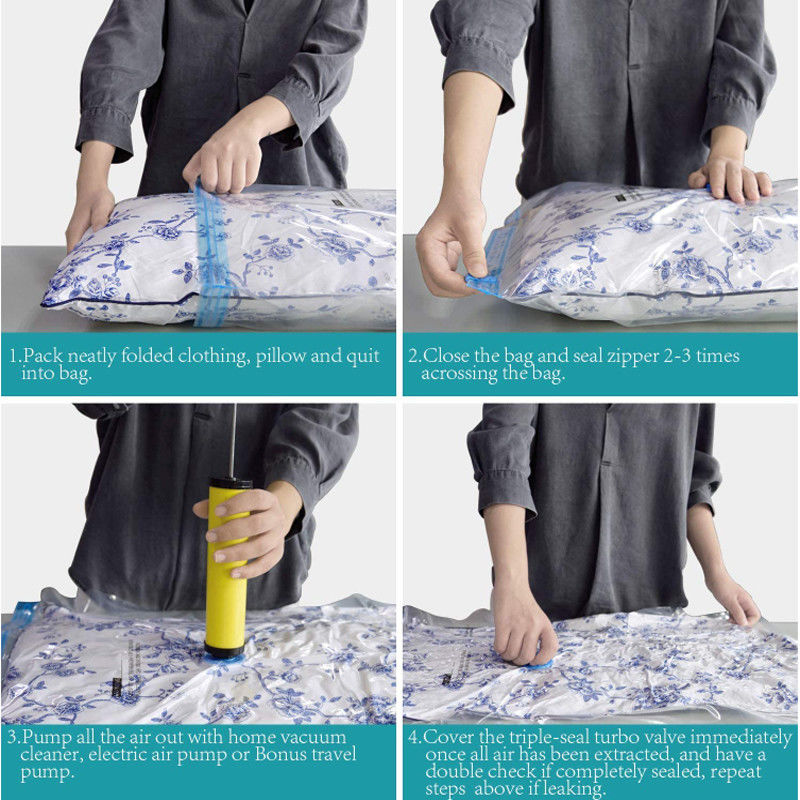 1.Pack neatly folded clothing, pillow and quit into bag.

2.Close the bag and seal zipper 2-3 times acrossing the bag.

3.Pump all the air out with home vacuum cleaner, electric air pump or Bonus travel pump.

4.Cover the triple-seal turbo valve immediately once all air has been extracted, and have a double check if completely sealed, repeat steps above if leaking.